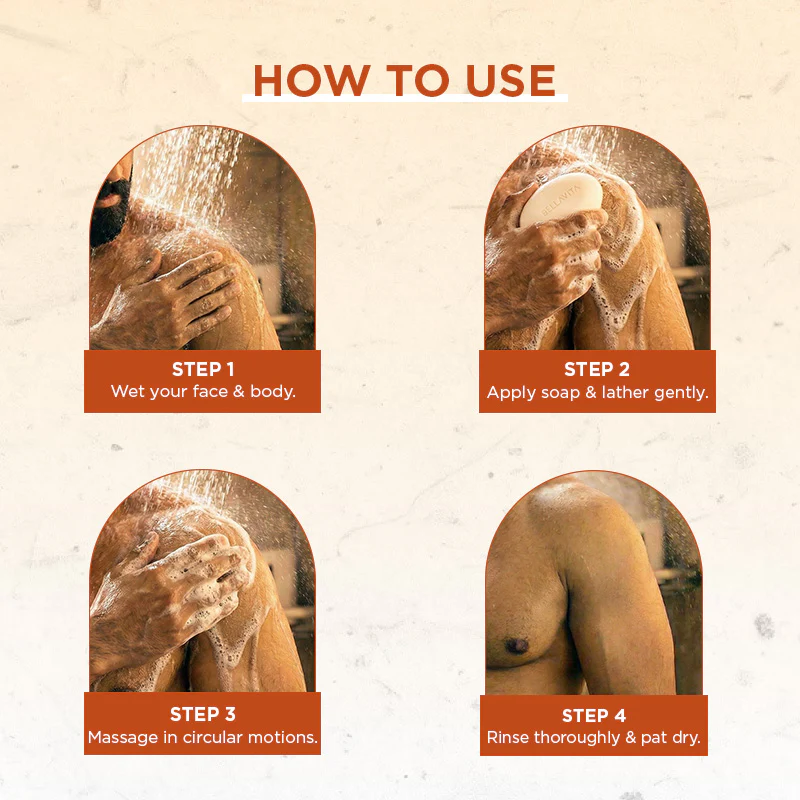 HOW TO USE

BELLAVITA

STEP 1
Wet your face & body.

STEP 2
Apply soap & lather gently.

STEP 3
Massage in circular motions.

STEP 4
Rinse thoroughly & pat dry.